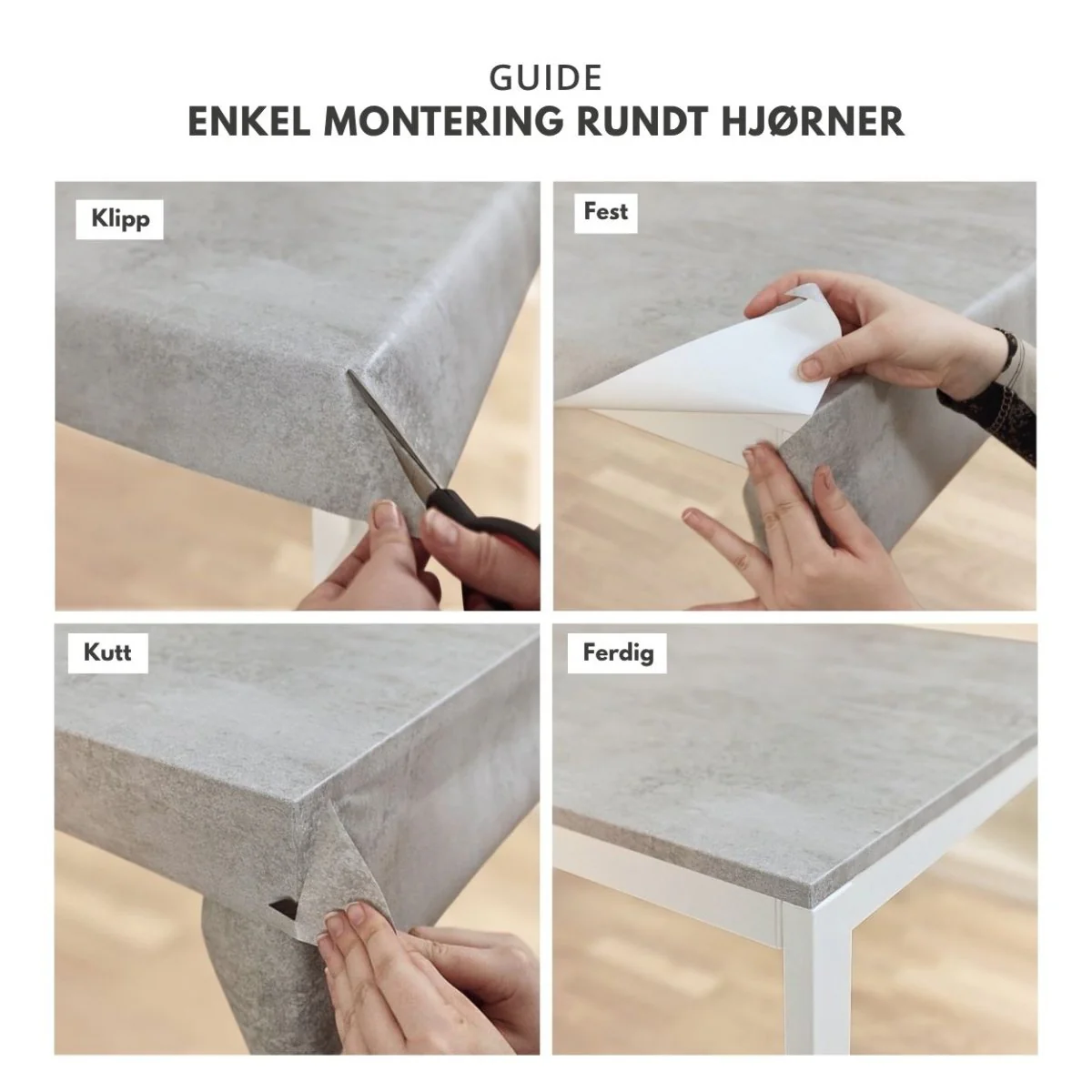 GUIDE
ENKEL MONTERING RUNDT HJØRNER

Klipp

Fest

Kutt

Ferdig